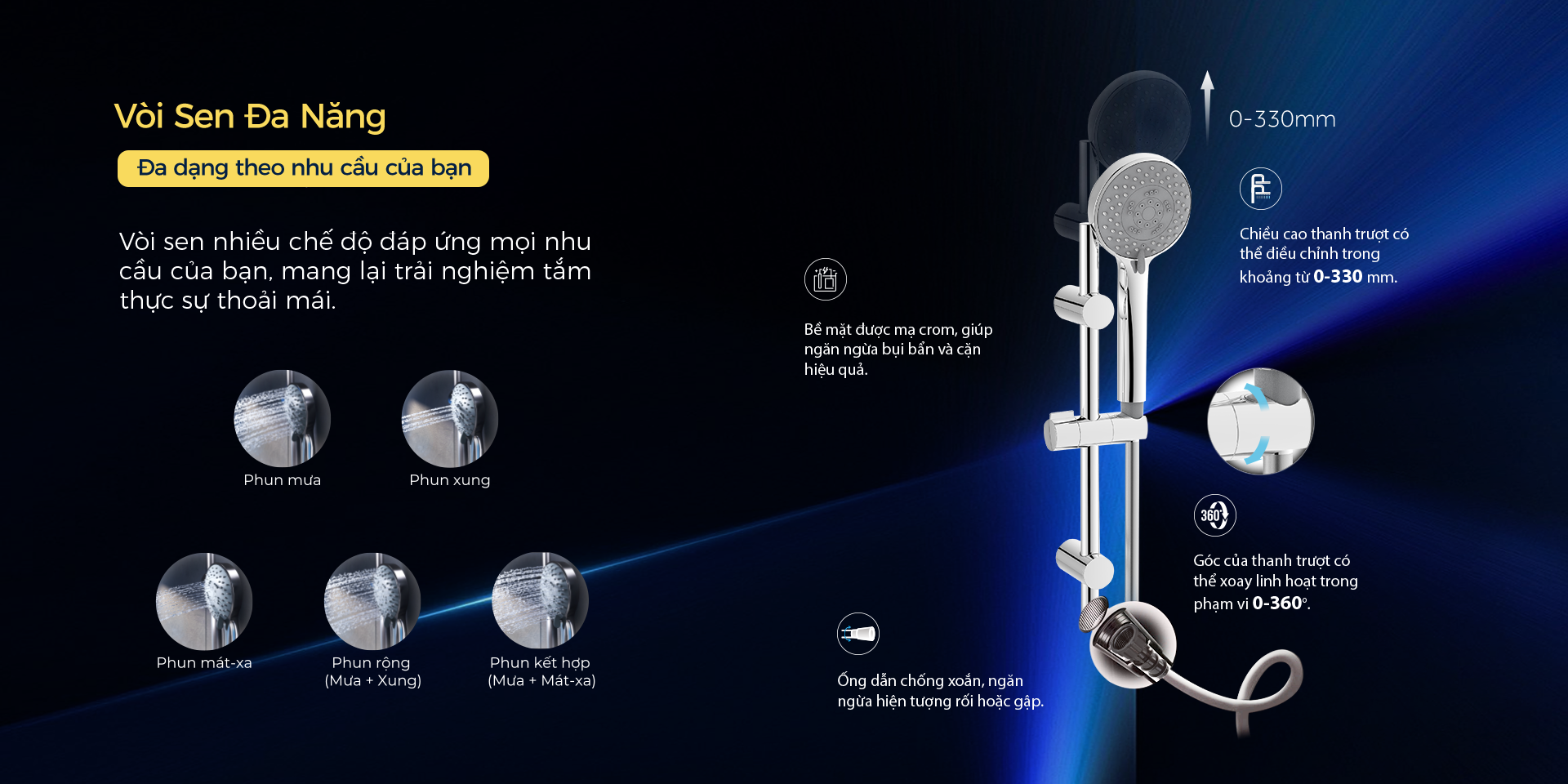 Vòi Sen Đa Năng

Đa dạng theo nhu cầu của bạn

Vòi sen nhiều chế độ đáp ứng mọi nhu cầu của bạn, mang lại trải nghiệm tắm thực sự thoải mái.

Phun mưa

Phun xung

Phun mát-xa

Phun rộng (Mưa + Xung)

Phun kết hợp (Mưa + Mát-xa)

Bề mặt được mạ crom, giúp ngăn ngừa bụi bẩn và cặn hiệu quả.

Ống dẫn chống xoắn, ngăn ngừa hiện tượng rối hoặc gập.

0-330mm

Chiều cao thanh trượt có thể điều chỉnh trong khoảng từ 0-330 mm.

360°

Góc của thanh trượt có thể xoay linh hoạt trong phạm vi 0-360°.